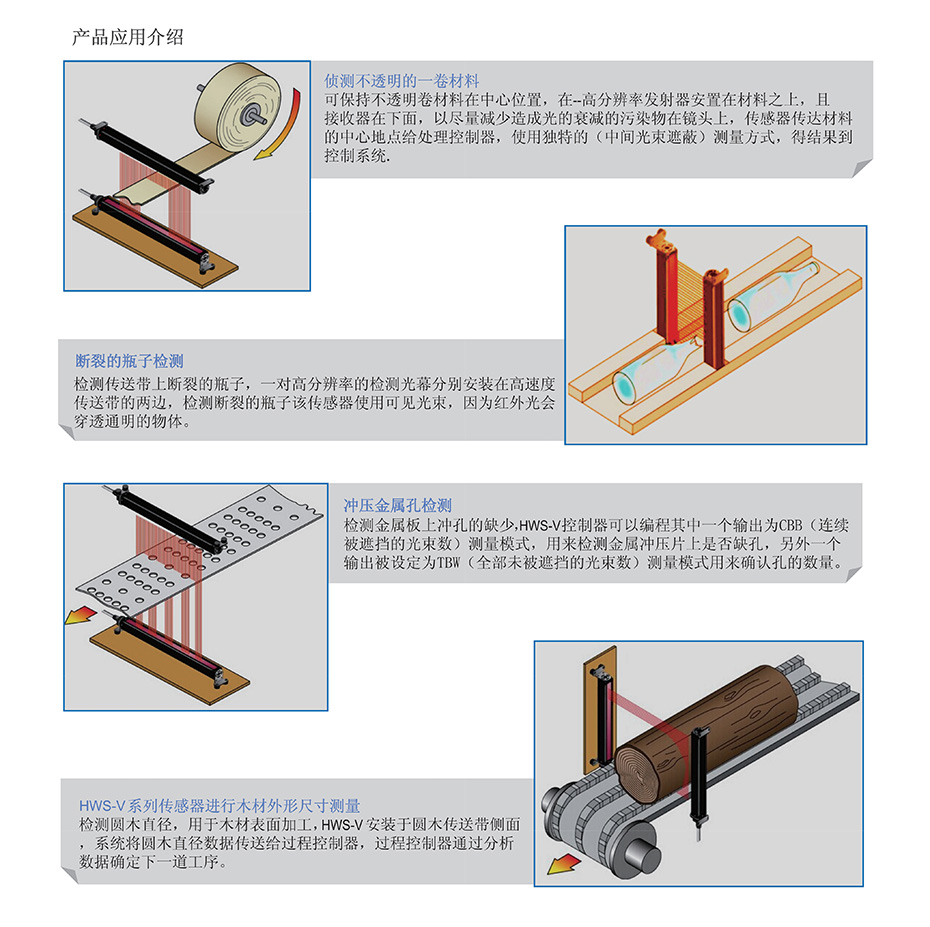 产品应用介绍

侦测不透明的一卷材料
可保持不透明卷材料在中心位置，在--高分辨率发射器安置在材料之上，且接收器在下面，以尽量减少造成光的衰减的污染物在镜头上，传感器传达材料的中心地点给处理控制器，使用独特的（中间光束遮蔽）测量方式，得结果到控制系统.

断裂的瓶子检测
检测传送带上断裂的瓶子，一对高分辨率的检测光幕分别安装在高速度传送带的两边，检测断裂的瓶子该传感器使用可见光束，因为红外光会穿透通明的物体。

冲压金属孔检测
检测金属板上冲孔的缺少,HWS-V控制器可以编程其中一个输出为CBB（连续被遮挡的光束数）测量模式，用来检测金属冲压片上是否缺孔，另外一个输出被设定为TBW（全部未被遮挡的光束数）测量模式用来确认孔的数量。

HWS-V系列传感器进行木材外形尺寸测量
检测圆木直径，用于木材表面加工，HWS-V 安装于圆木传送带侧面，系统将圆木直径数据传送给过程控制器，过程控制器通过分析数据确定下一道工序。