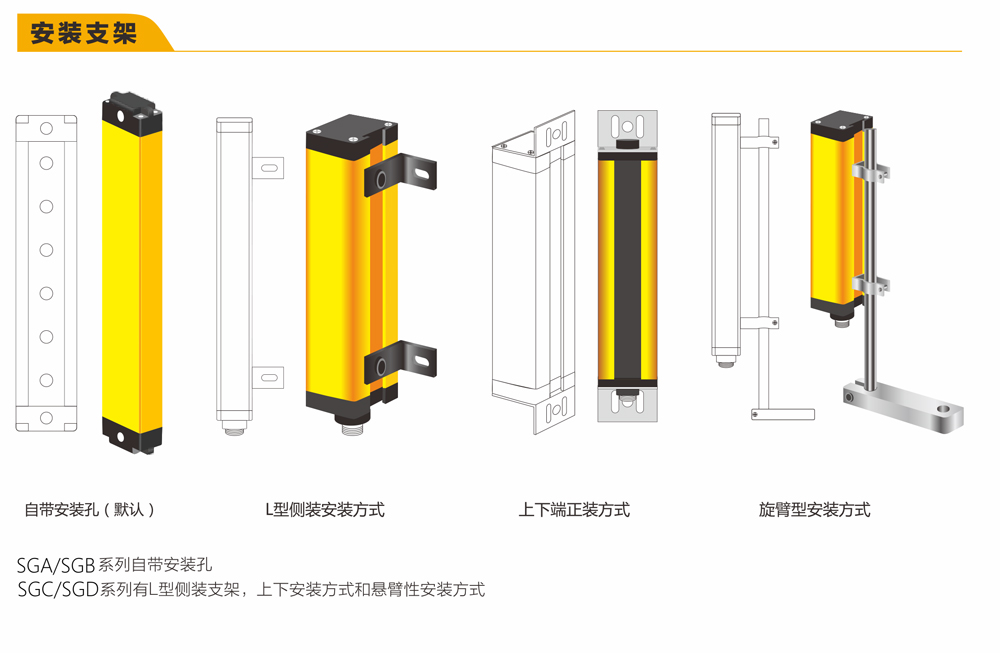 安装支架

自带安装孔（默认）

L型侧装安装方式

上下端正装方式

旋臂型安装方式

SGA/SGB系列自带安装孔
SGC/SGD系列有L型侧装支架，上下安装方式和悬臂性安装方式